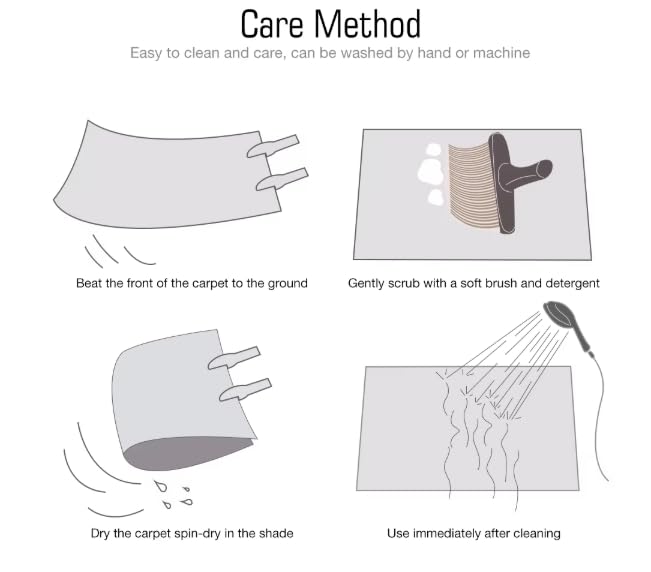 Care Method

Easy to clean and care, can be washed by hand or machine

Beat the front of the carpet to the ground

Gently scrub with a soft brush and detergent

Dry the carpet spin-dry in the shade

Use immediately after cleaning